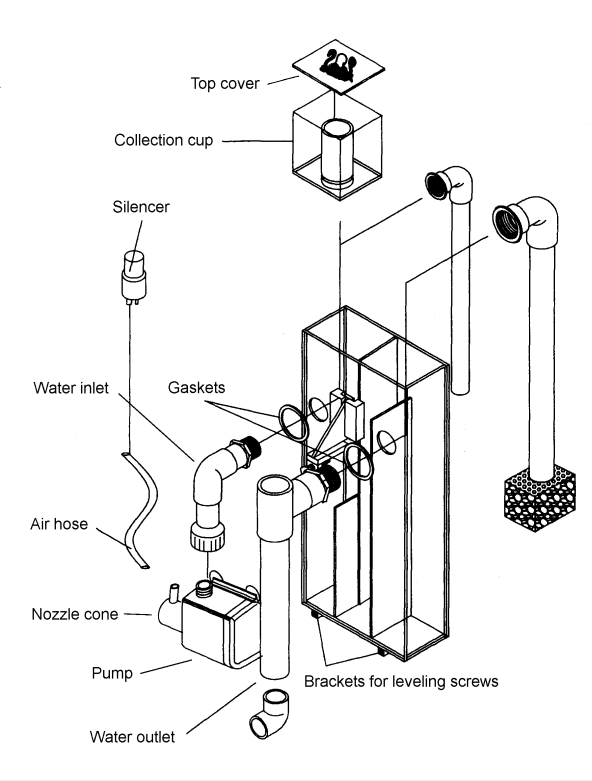 Top cover
Collection cup
Silencer
Water inlet
Gaskets
Air hose
Nozzle cone
Pump
Brackets for leveling screws
Water outlet